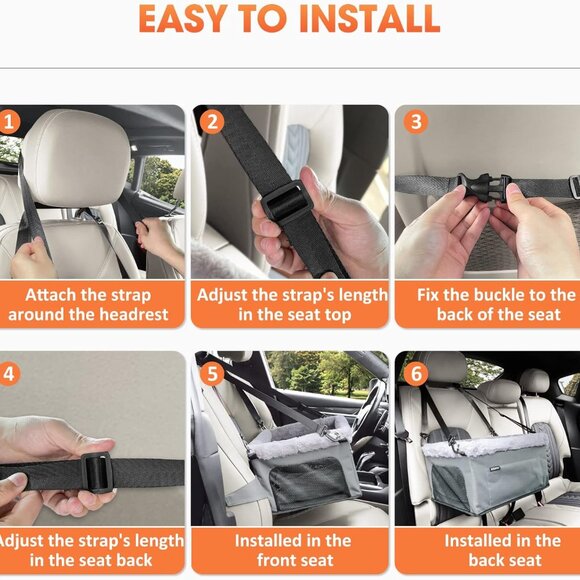 EASY TO INSTALL

1
Attach the strap around the headrest

2
Adjust the strap's length in the seat top

3
Fix the buckle to the back of the seat

4
Adjust the strap's length in the seat back

5
Installed in the front seat

6
Installed in the back seat